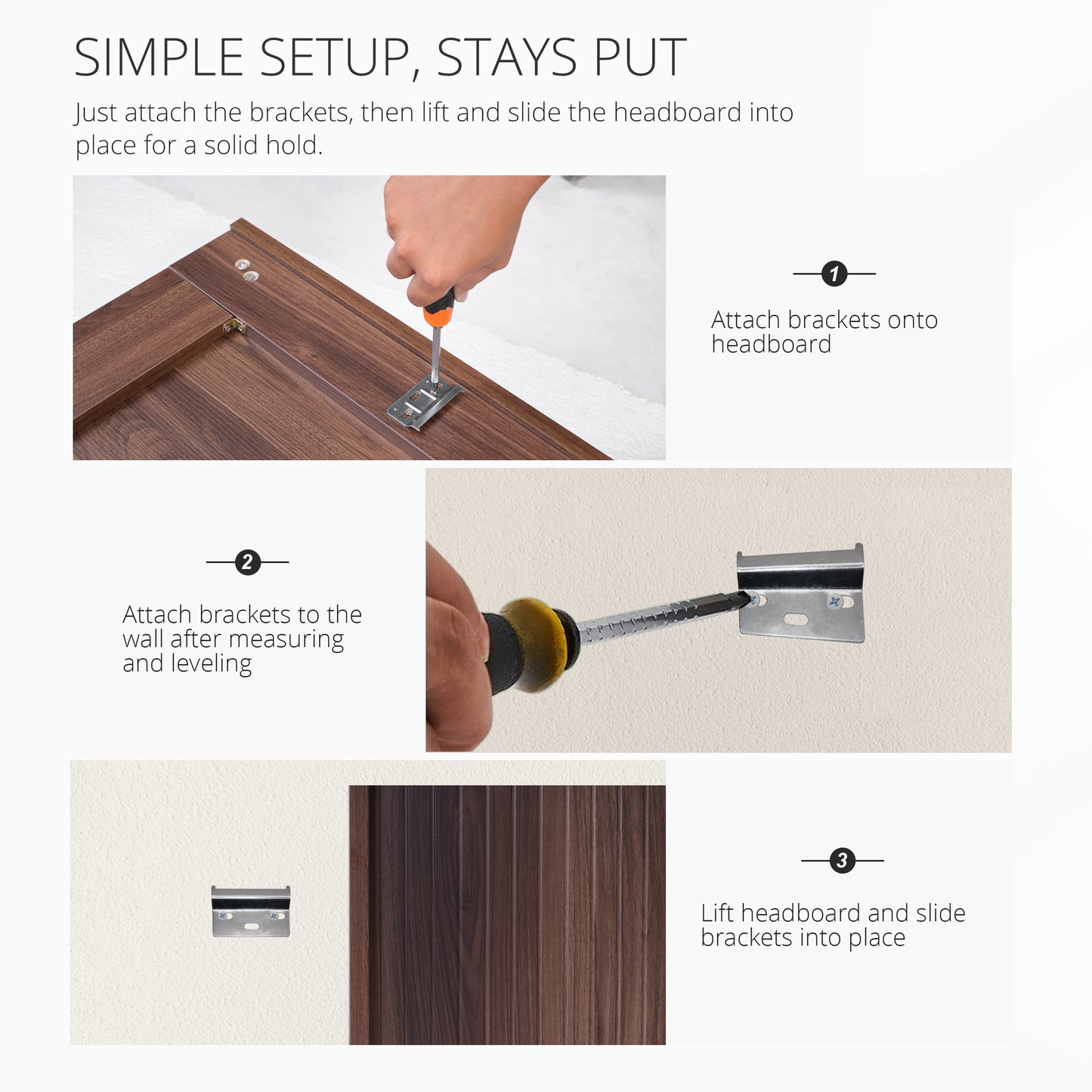 SIMPLE SETUP, STAYS PUT

Just attach the brackets, then lift and slide the headboard into place for a solid hold.

1

Attach brackets onto headboard

2

Attach brackets to the wall after measuring and leveling

3

Lift headboard and slide brackets into place