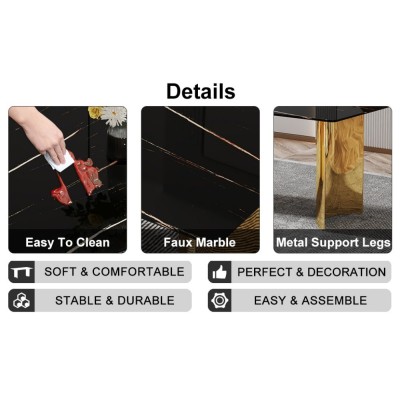 Details

Easy To Clean

Faux Marble

Metal Support Legs

SOFT & COMFORTABLE

PERFECT & DECORATION

STABLE & DURABLE

EASY & ASSEMBLE